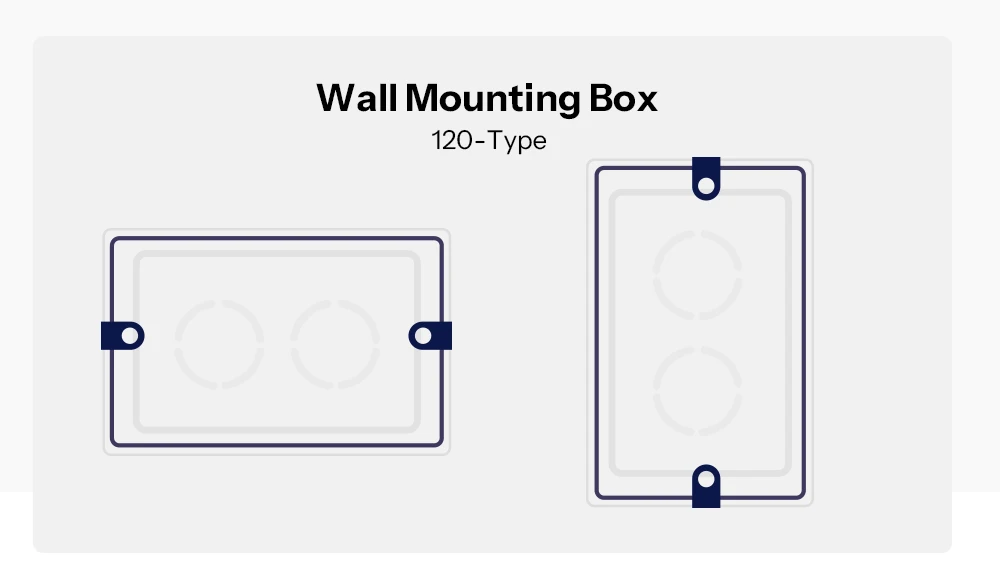 Wall Mounting Box
120-Type