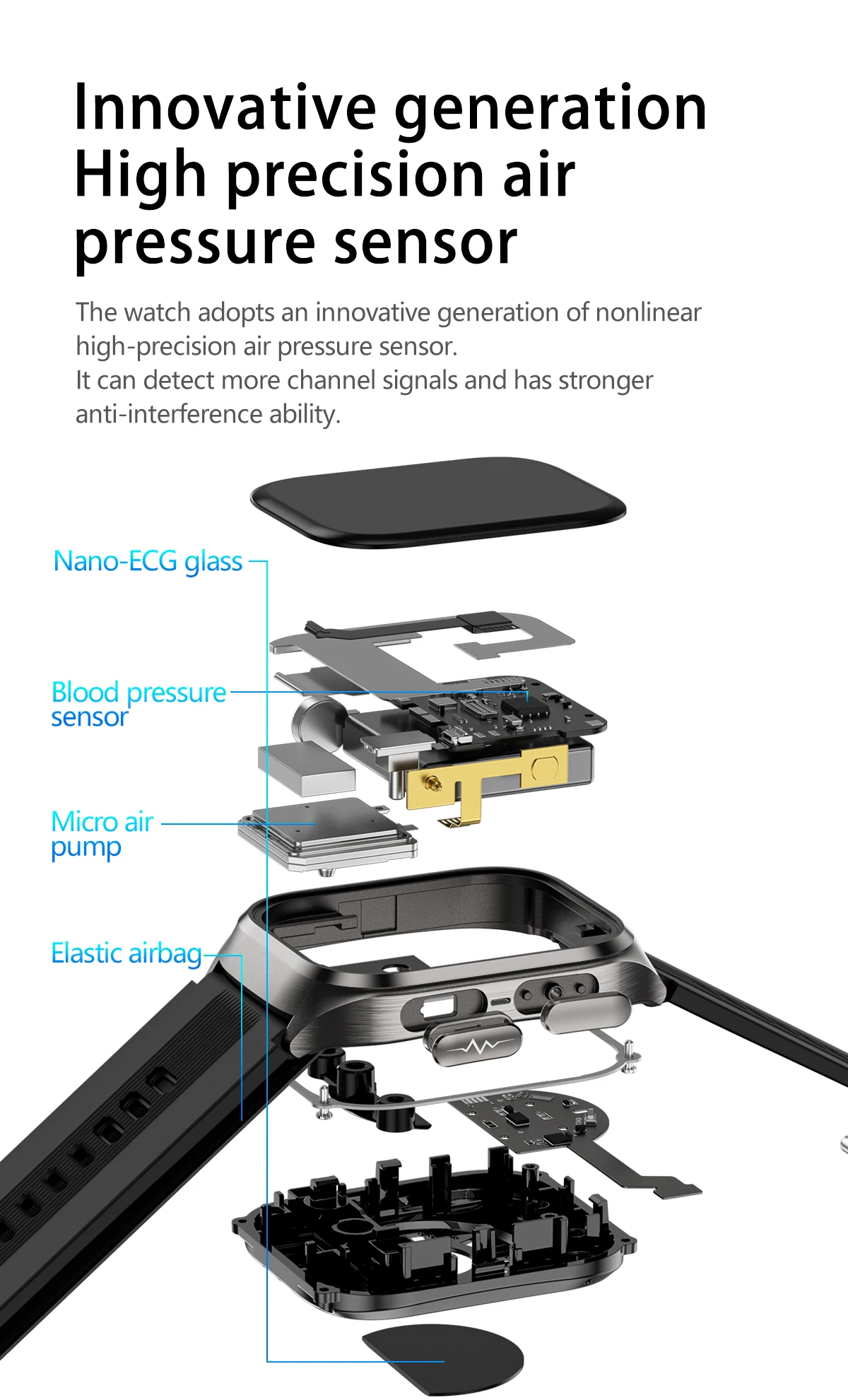 Innovative generation High precision air pressure sensor

The watch adopts an innovative generation of nonlinear high-precision air pressure sensor.
It can detect more channel signals and has stronger anti-interference ability.

Nano-ECG glass

Blood pressure sensor

Micro air pump

Elastic airbag