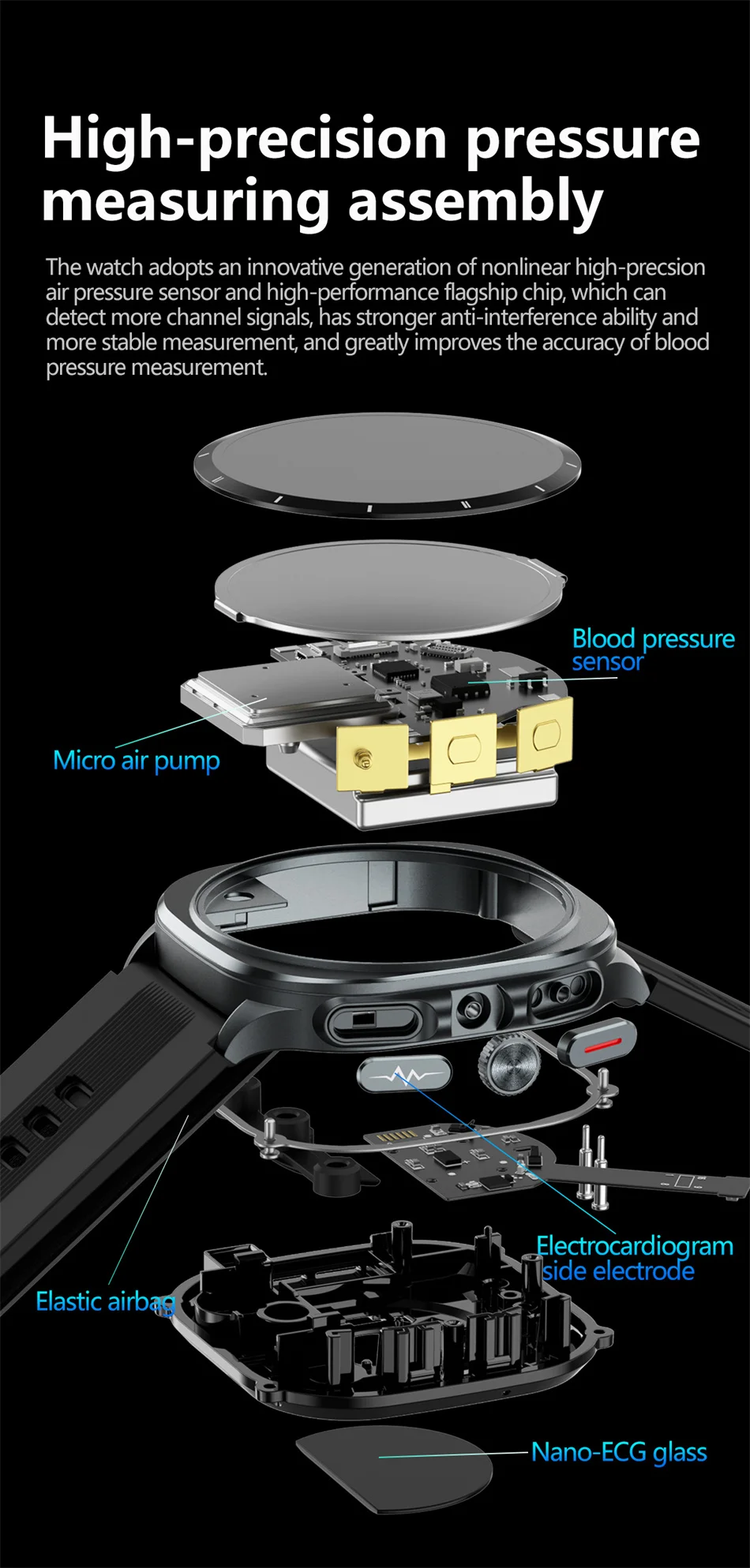 High-precision pressure measuring assembly

The watch adopts an innovative generation of nonlinear high-precsion air pressure sensor and high-performance flagship chip, which can detect more channel signals, has stronger anti-interference ability and more stable measurement, and greatly improves the accuracy of blood pressure measurement.

Blood pressure sensor

Micro air pump

Electrocardiogram side electrode

Elastic airbag

Nano-ECG glass